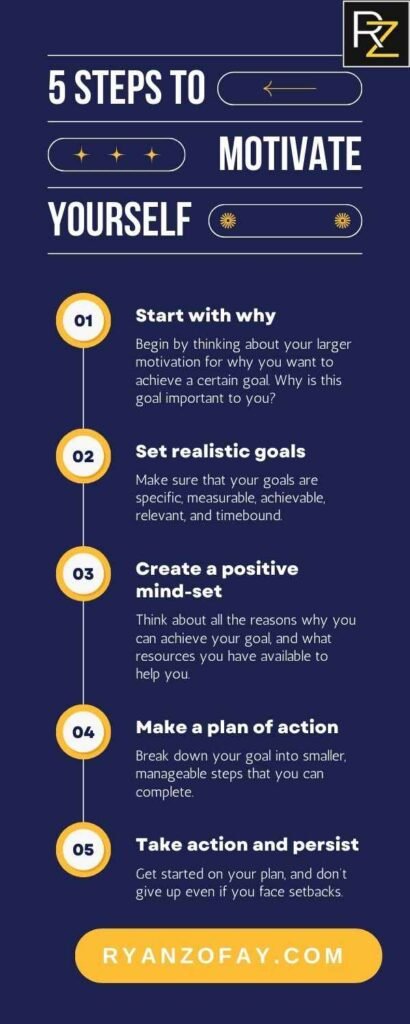 RZ

5 STEPS TO MOTIVATE YOURSELF

01
Start with why
Begin by thinking about your larger motivation for why you want to achieve a certain goal. Why is this goal important to you?

02
Set realistic goals
Make sure that your goals are specific, measurable, achievable, relevant, and timebound.

03
Create a positive mind-set
Think about all the reasons why you can achieve your goal, and what resources you have available to help you.

04
Make a plan of action
Break down your goal into smaller, manageable steps that you can complete.

05
Take action and persist
Get started on your plan, and don't give up even if you face setbacks.

RYANZOFAY.COM