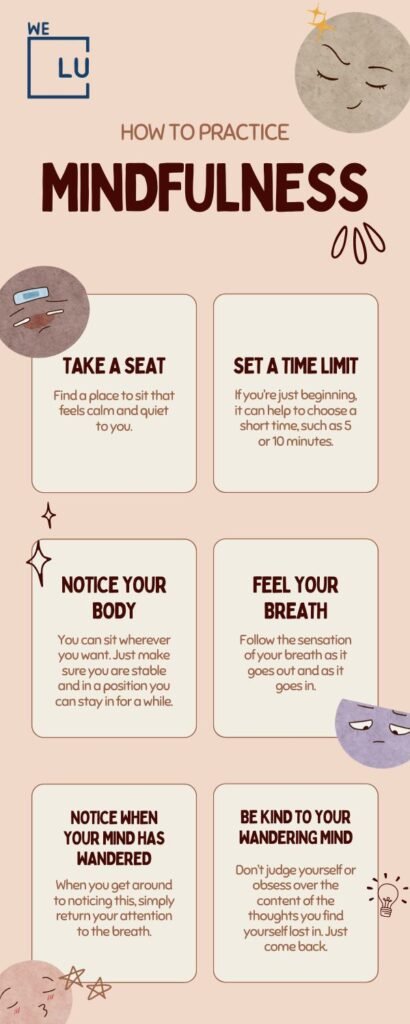 WE
LU

HOW TO PRACTICE

MINDFULNESS

TAKE A SEAT

Find a place to sit that feels calm and quiet to you.

SET A TIME LIMIT

If you're just beginning, it can help to choose a short time, such as 5 or 10 minutes.

NOTICE YOUR BODY

You can sit wherever you want. Just make sure you are stable and in a position you can stay in for a while.

FEEL YOUR BREATH

Follow the sensation of your breath as it goes out and as it goes in.

NOTICE WHEN YOUR MIND HAS WANDERED

When you get around to noticing this, simply return your attention to the breath.

BE KIND TO YOUR WANDERING MIND

Don't judge yourself or obsess over the content of the thoughts you find yourself lost in. Just come back.