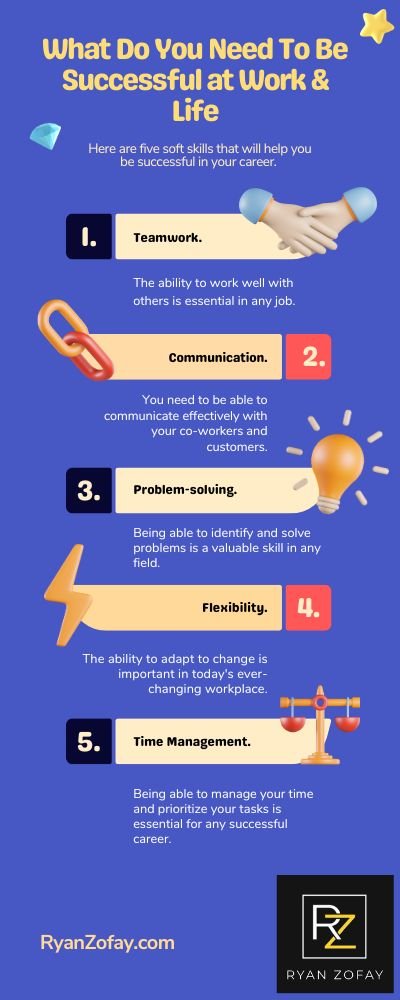 What Do You Need To Be Successful at Work & Life

Here are five soft skills that will help you be successful in your career.

1. Teamwork.

The ability to work well with others is essential in any job.

Communication. 2.

You need to be able to communicate effectively with your co-workers and customers.

3. Problem-solving.

Being able to identify and solve problems is a valuable skill in any field.

Flexibility. 4.

The ability to adapt to change is important in today's ever-changing workplace.

5. Time Management.

Being able to manage your time and prioritize your tasks is essential for any successful career.

RyanZofay.com

RZ
RYAN ZOFAY