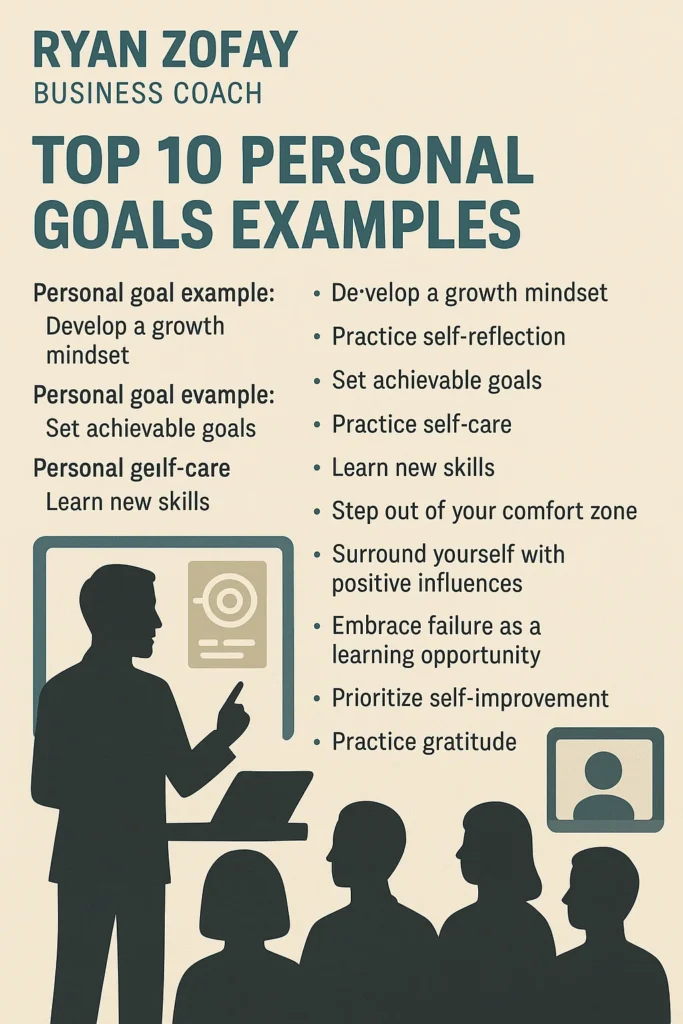 RYAN ZOFAY
BUSINESS COACH

TOP 10 PERSONAL GOALS EXAMPLES

Personal goal example:
Develop a growth mindset
Personal goal evample:
Set achievable goals
Personal geılf-care
Learn new skills

• De·velop a growth mindset
• Practice self-reflection
• Set achievable goals
• Practice self-care
• Learn new skills
• Step out of your comfort zone
• Surround yourself with positive influences
• Embrace failure as a learning opportunity
• Prioritize self-improvement
• Practice gratitude